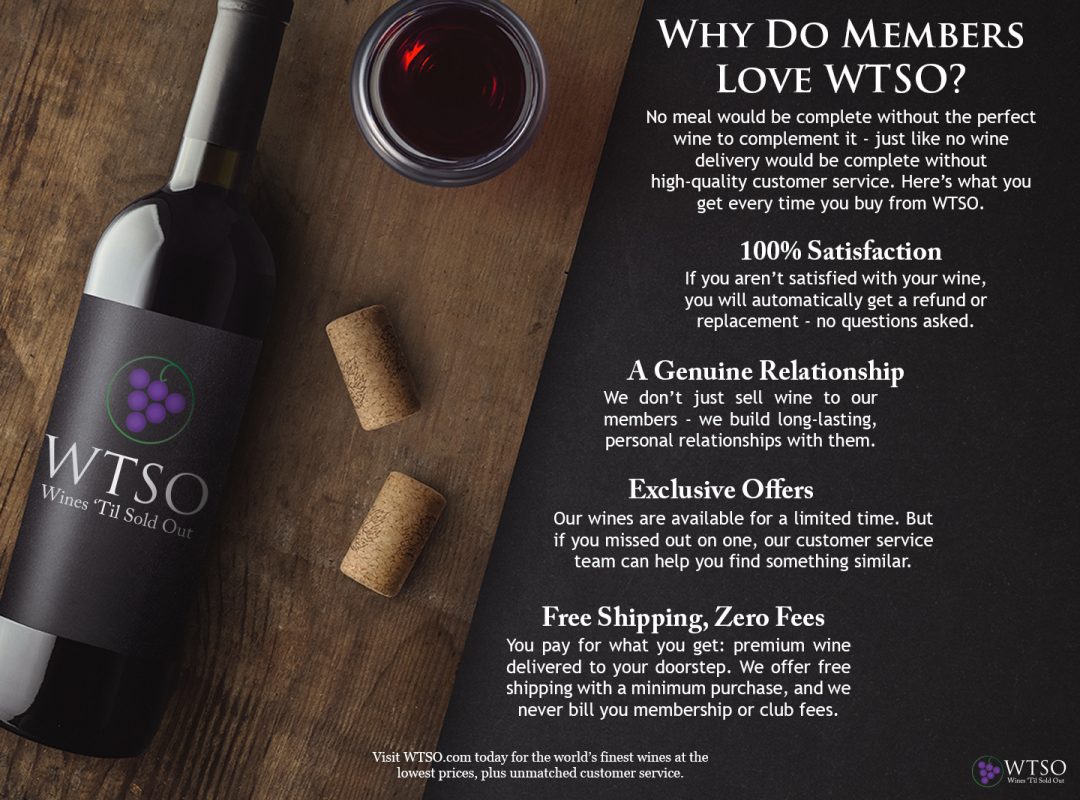 WTSO
Wines 'Til Sold Out

Why Do Members Love WTSO?

No meal would be complete without the perfect wine to complement it - just like no wine delivery would be complete without high-quality customer service. Here's what you get every time you buy from WTSO.

100% Satisfaction
If you aren't satisfied with your wine, you will automatically get a refund or replacement - no questions asked.

A Genuine Relationship
We don't just sell wine to our members - we build long-lasting, personal relationships with them.

Exclusive Offers
Our wines are available for a limited time. But if you missed out on one, our customer service team can help you find something similar.

Free Shipping, Zero Fees
You pay for what you get: premium wine delivered to your doorstep. We offer free shipping with a minimum purchase, and we never bill you membership or club fees.

Visit WTSO.com today for the world's finest wines at the lowest prices, plus unmatched customer service.

WTSO
Wines 'Til Sold Out