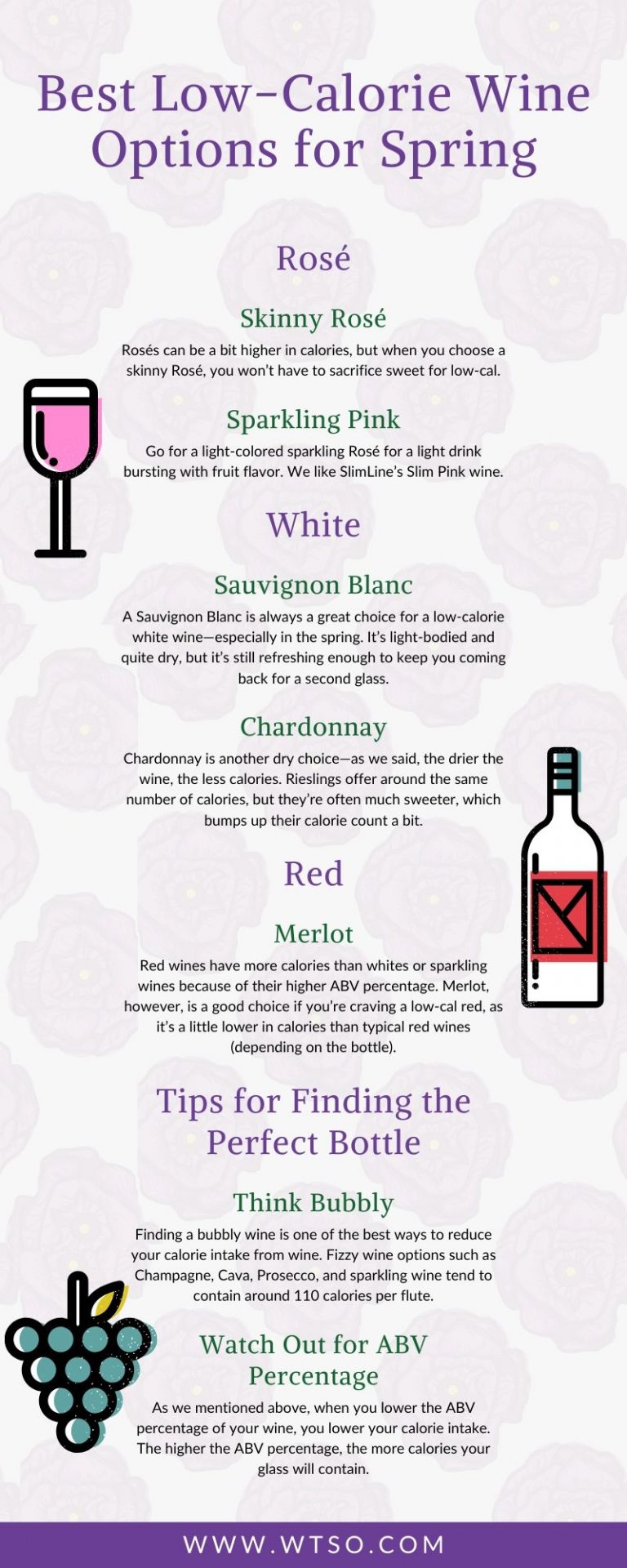 Best Low-Calorie Wine Options for Spring

Rosé

Skinny Rosé

Rosés can be a bit higher in calories, but when you choose a skinny Rosé, you won't have to sacrifice sweet for low-cal.

Sparkling Pink

Go for a light-colored sparkling Rosé for a light drink bursting with fruit flavor. We like SlimLine's Slim Pink wine.

White

Sauvignon Blanc

A Sauvignon Blanc is always a great choice for a low-calorie white wine—especially in the spring. It's light-bodied and quite dry, but it's still refreshing enough to keep you coming back for a second glass.

Chardonnay

Chardonnay is another dry choice—as we said, the drier the wine, the less calories. Rieslings offer around the same number of calories, but they're often much sweeter, which bumps up their calorie count a bit.

Red

Merlot

Red wines have more calories than whites or sparkling wines because of their higher ABV percentage. Merlot, however, is a good choice if you're craving a low-cal red, as it's a little lower in calories than typical red wines (depending on the bottle).

Tips for Finding the Perfect Bottle

Think Bubbly

Finding a bubbly wine is one of the best ways to reduce your calorie intake from wine. Fizzy wine options such as Champagne, Cava, Prosecco, and sparkling wine tend to contain around 110 calories per flute.

Watch Out for ABV Percentage

As we mentioned above, when you lower the ABV percentage of your wine, you lower your calorie intake. The higher the ABV percentage, the more calories your glass will contain.

WWW.WTSO.COM