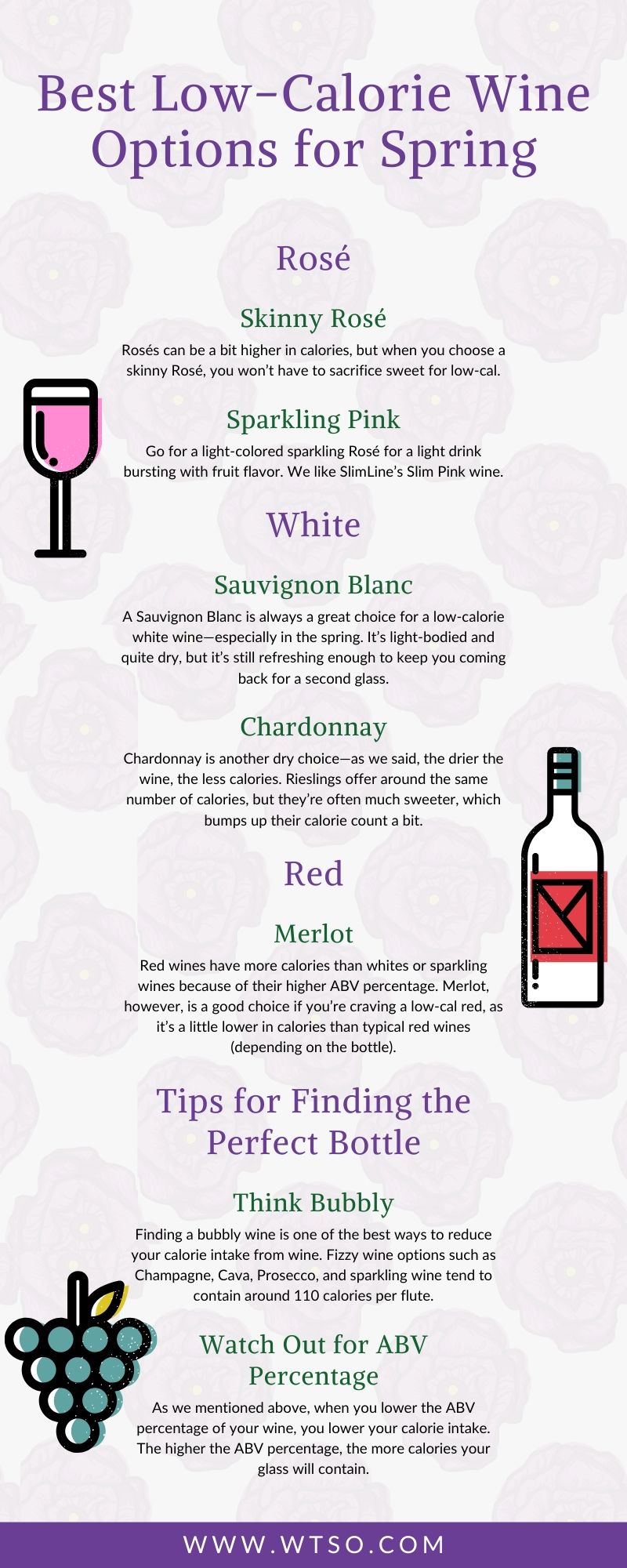 Best Low-Calorie Wine Options for Spring

Rosé

Skinny Rosé

Rosés can be a bit higher in calories, but when you choose a skinny Rosé, you won't have to sacrifice sweet for low-cal.

Sparkling Pink

Go for a light-colored sparkling Rosé for a light drink bursting with fruit flavor. We like SlimLine's Slim Pink wine.

White

Sauvignon Blanc

A Sauvignon Blanc is always a great choice for a low-calorie white wine—especially in the spring. It's light-bodied and quite dry, but it's still refreshing enough to keep you coming back for a second glass.

Chardonnay

Chardonnay is another dry choice—as we said, the drier the wine, the less calories. Rieslings offer around the same number of calories, but they're often much sweeter, which bumps up their calorie count a bit.

Red

Merlot

Red wines have more calories than whites or sparkling wines because of their higher ABV percentage. Merlot, however, is a good choice if you're craving a low-cal red, as it's a little lower in calories than typical red wines (depending on the bottle).

Tips for Finding the Perfect Bottle

Think Bubbly

Finding a bubbly wine is one of the best ways to reduce your calorie intake from wine. Fizzy wine options such as Champagne, Cava, Prosecco, and sparkling wine tend to contain around 110 calories per flute.

Watch Out for ABV Percentage

As we mentioned above, when you lower the ABV percentage of your wine, you lower your calorie intake. The higher the ABV percentage, the more calories your glass will contain.

WWW.WTSO.COM