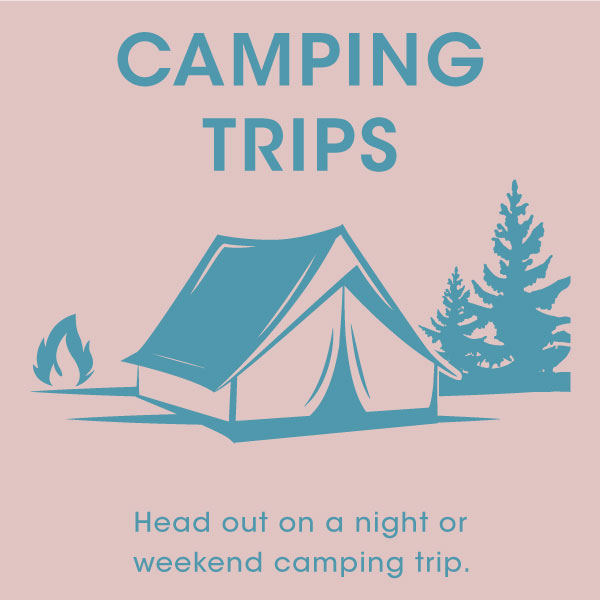 CAMPING
TRIPS

Head out on a night or weekend camping trip.