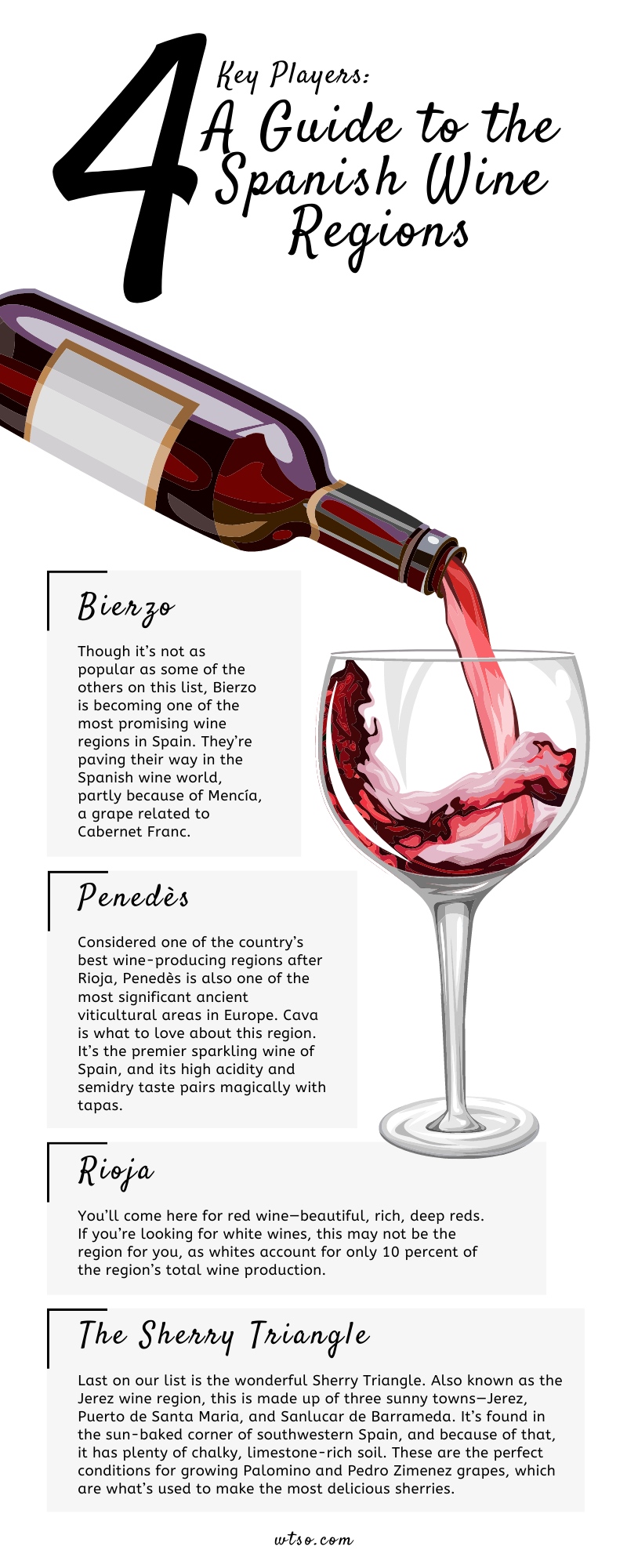 4 Key Players: A Guide to the Spanish Wine Regions

Bierzo

Though it's not as popular as some of the others on this list, Bierzo is becoming one of the most promising wine regions in Spain. They're paving their way in the Spanish wine world, partly because of Mencía, a grape related to Cabernet Franc.

Penedès

Considered one of the country's best wine-producing regions after Rioja, Penedès is also one of the most significant ancient viticultural areas in Europe. Cava is what to love about this region. It's the premier sparkling wine of Spain, and its high acidity and semidry taste pairs magically with tapas.

Rioja

You'll come here for red wine—beautiful, rich, deep reds. If you're looking for white wines, this may not be the region for you, as whites account for only 10 percent of the region's total wine production.

The Sherry Triangle

Last on our list is the wonderful Sherry Triangle. Also known as the Jerez wine region, this is made up of three sunny towns—Jerez, Puerto de Santa Maria, and Sanlucar de Barrameda. It's found in the sun-baked corner of southwestern Spain, and because of that, it has plenty of chalky, limestone-rich soil. These are the perfect conditions for growing Palomino and Pedro Zimenez grapes, which are what's used to make the most delicious sherries.

wtso.com