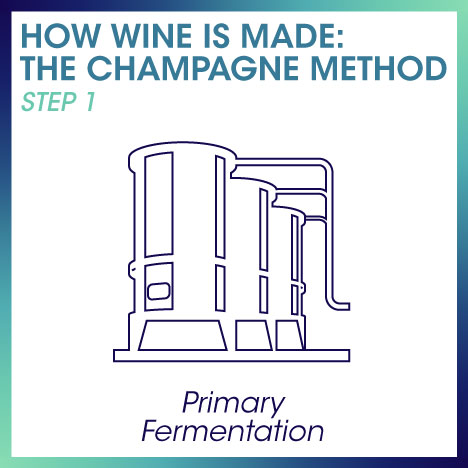 HOW WINE IS MADE:
THE CHAMPAGNE METHOD
STEP 1

Primary
Fermentation