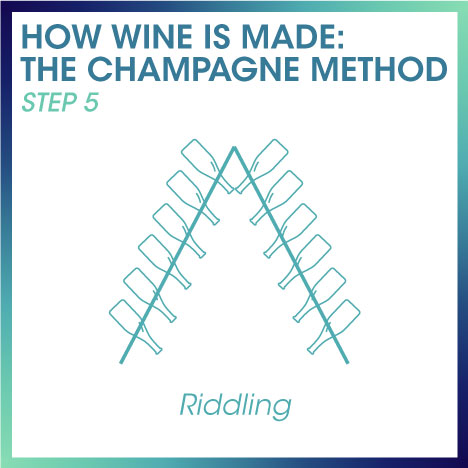 HOW WINE IS MADE:
THE CHAMPAGNE METHOD
STEP 5

Riddling