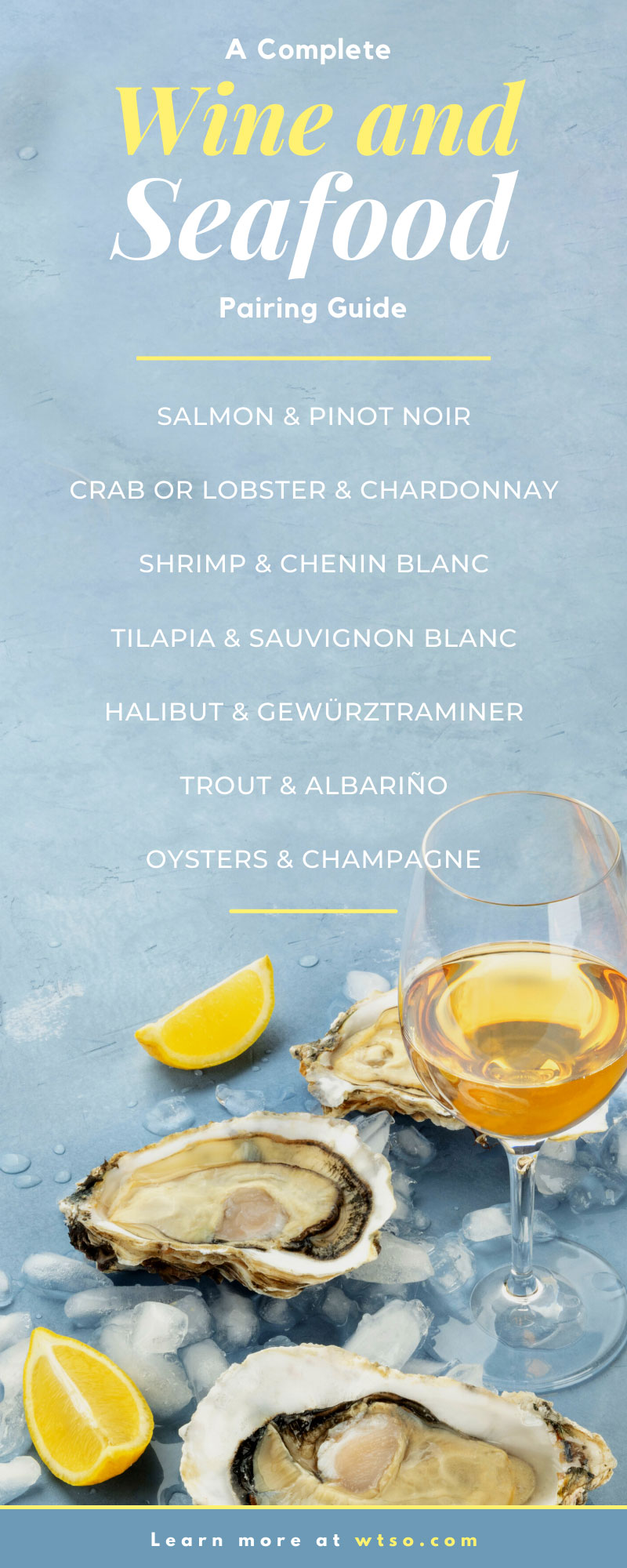 A Complete
Wine and Seafood
Pairing Guide

SALMON & PINOT NOIR

CRAB OR LOBSTER & CHARDONNAY

SHRIMP & CHENIN BLANC

TILAPIA & SAUVIGNON BLANC

HALIBUT & GEWÜRZTRAMINER

TROUT & ALBARIÑO

OYSTERS & CHAMPAGNE

Learn more at wtso.com