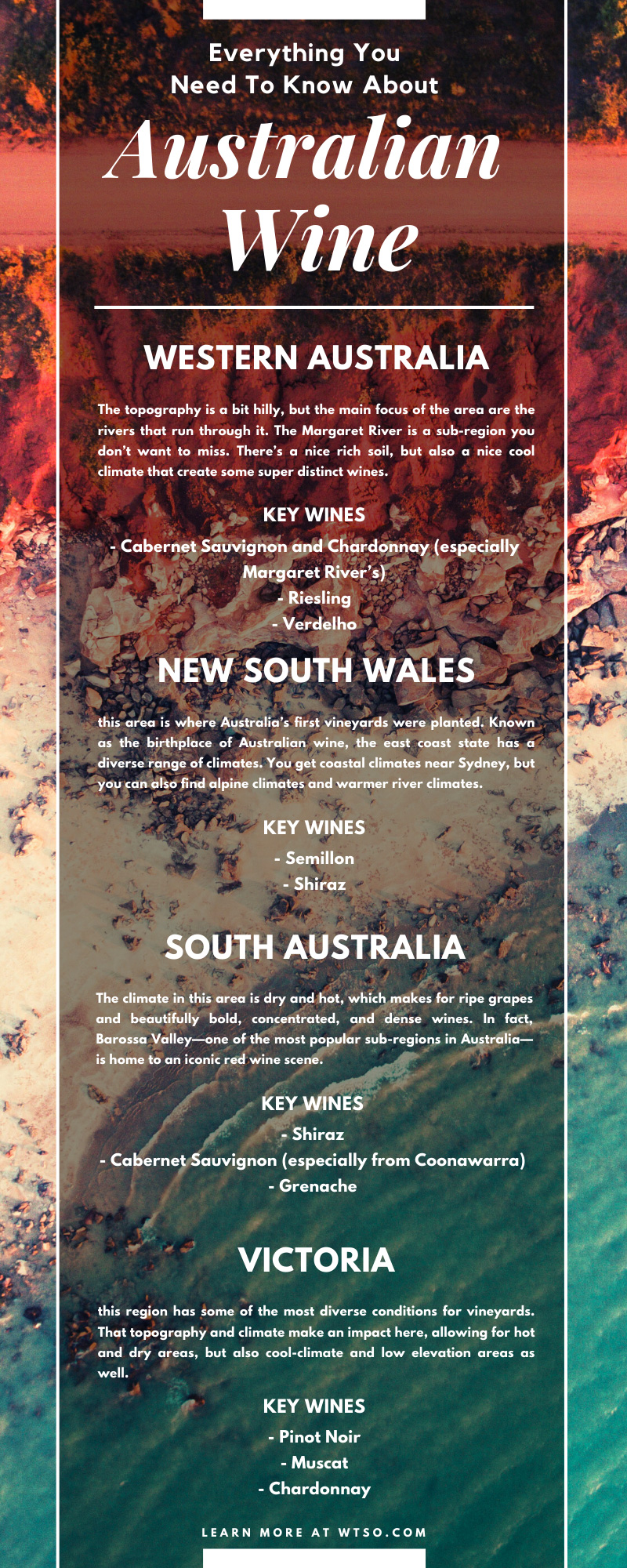 Everything You Need To Know About

Australian Wine

WESTERN AUSTRALIA

The topography is a bit hilly, but the main focus of the area are the rivers that run through it. The Margaret River is a sub-region you don't want to miss. There's a nice rich soil, but also a nice cool climate that create some super distinct wines.

KEY WINES

- Cabernet Sauvignon and Chardonnay (especially Margaret River's)
- Riesling
- Verdelho

NEW SOUTH WALES

this area is where Australia's first vineyards were planted. Known as the birthplace of Australian wine, the east coast state has a diverse range of climates. You get coastal climates near Sydney, but you can also find alpine climates and warmer river climates.

KEY WINES

- Semillon
- Shiraz

SOUTH AUSTRALIA

The climate in this area is dry and hot, which makes for ripe grapes and beautifully bold, concentrated, and dense wines. In fact, Barossa Valley—one of the most popular sub-regions in Australia—is home to an iconic red wine scene.

KEY WINES

- Shiraz
- Cabernet Sauvignon (especially from Coonawarra)
- Grenache

VICTORIA

this region has some of the most diverse conditions for vineyards. That topography and climate make an impact here, allowing for hot and dry areas, but also cool-climate and low elevation areas as well.

KEY WINES

- Pinot Noir
- Muscat
- Chardonnay

LEARN MORE AT WTSO.COM